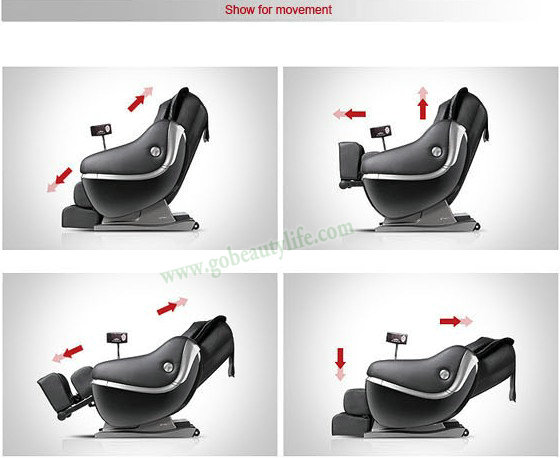 Show for movement

www.gobeautylife.com